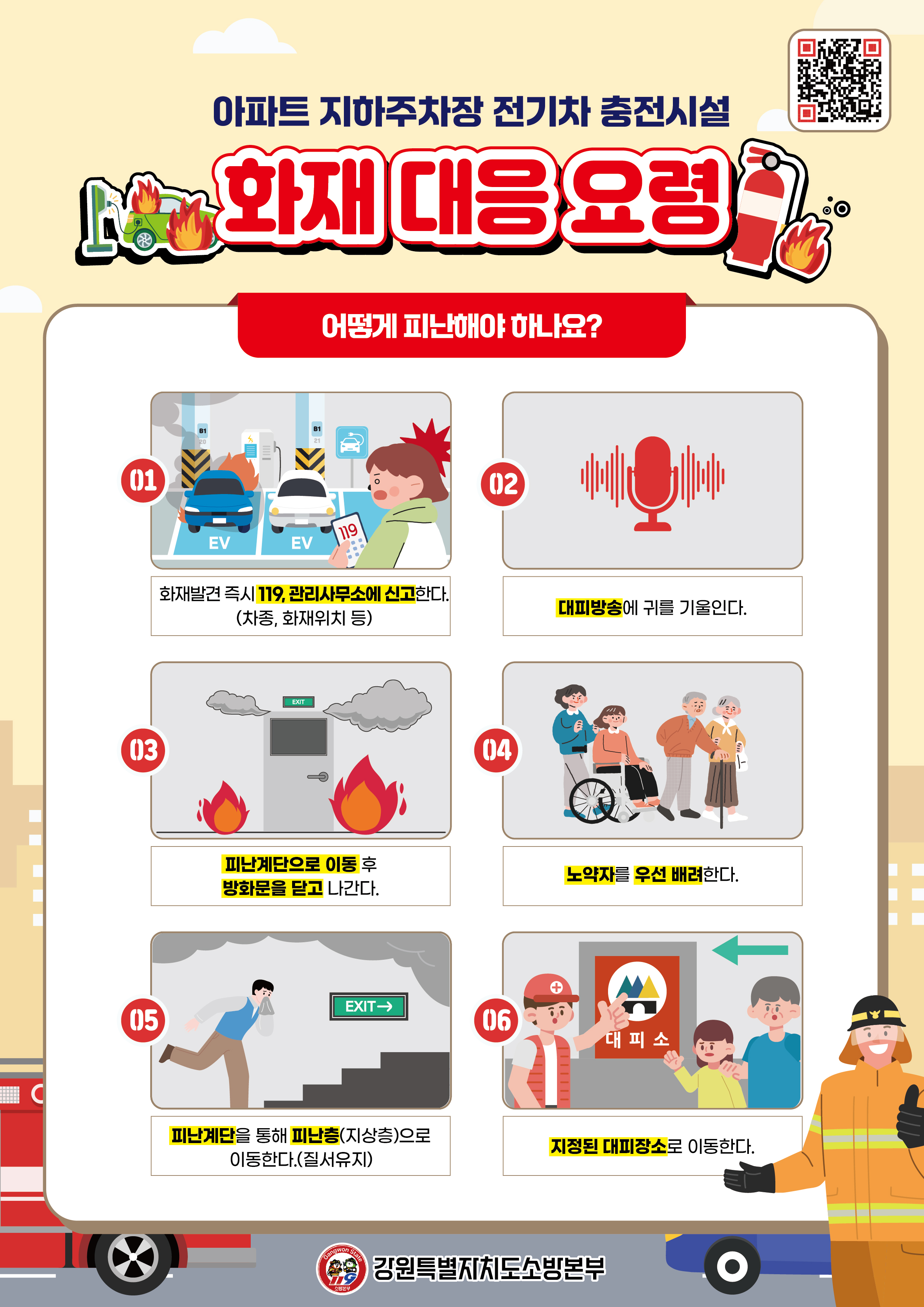 아파트 지하주차장 전기차 충전시설

화재 대응 요령

어떻게 피난해야 하나요?

01

B1 20

B1 21

EV

EV

119

화재발견 즉시 119, 관리사무소에 신고한다. (차종, 화재위치 등)

02

대피방송에 귀를 기울인다.

03

EXIT

피난계단으로 이동 후 방화문을 닫고 나간다.

04

노약자를 우선 배려한다.

05

EXIT→

피난계단을 통해 피난층(지상층)으로 이동한다.(질서유지)

06

대 피 소

지정된 대피장소로 이동한다.

Gangwon State 119 소방본부

강원특별자치도소방본부