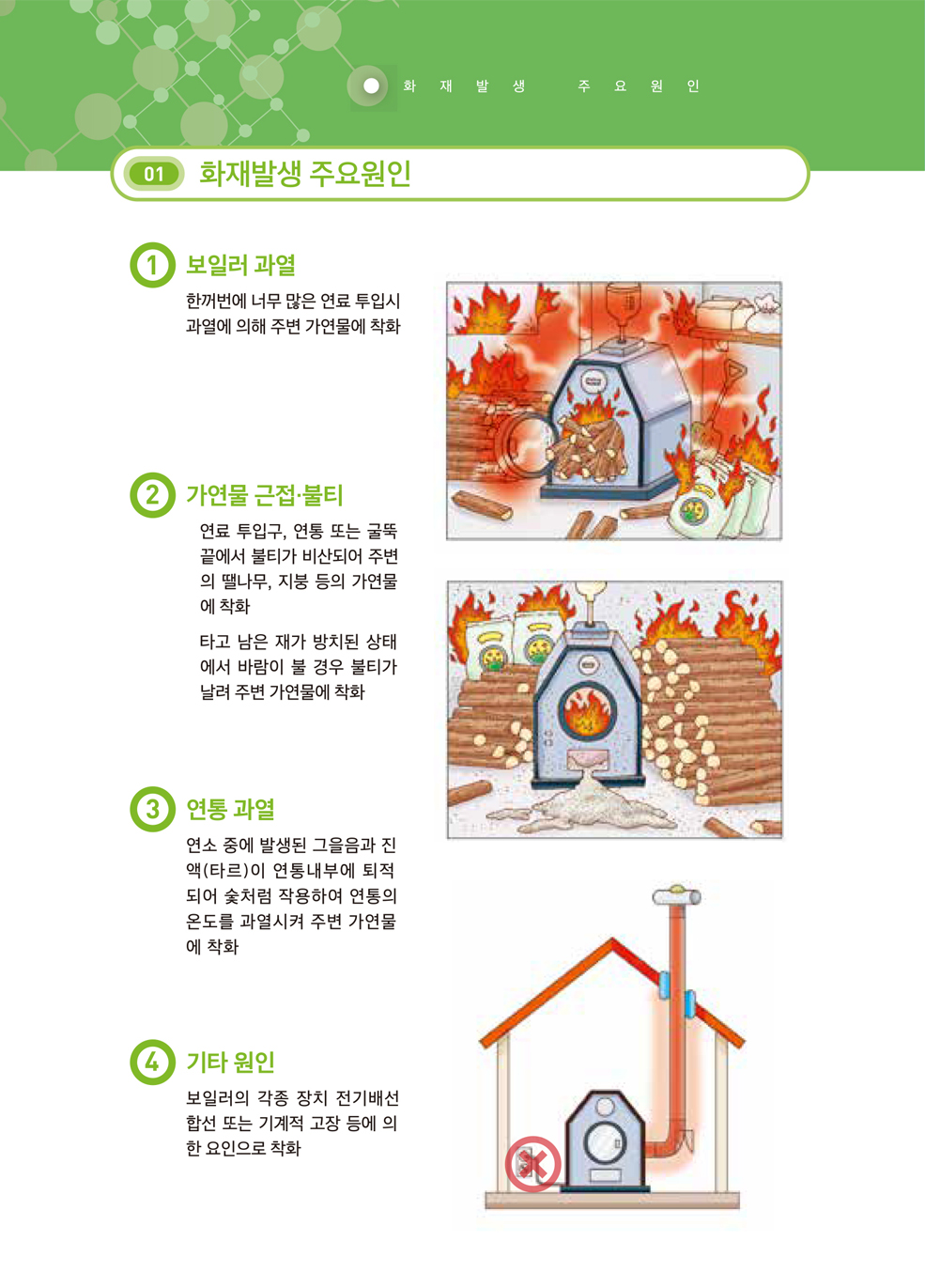 화 재 발 생 주 요 원 인

01 화재발생 주요원인

1 보일러 과열

한꺼번에 너무 많은 연료 투입시 과열에 의해 주변 가연물에 착화

2 가연물 근접·불티

연료 투입구, 연통 또는 굴뚝 끝에서 불티가 비산되어 주변의 땔나무, 지붕 등의 가연물에 착화

타고 남은 재가 방치된 상태에서 바람이 불 경우 불티가 날려 주변 가연물에 착화

3 연통 과열

연소 중에 발생된 그을음과 진액(타르)이 연통내부에 퇴적되어 숯처럼 작용하여 연통의 온도를 과열시켜 주변 가연물에 착화

4 기타 원인

보일러의 각종 장치 전기배선 합선 또는 기계적 고장 등에 의한 요인으로 착화